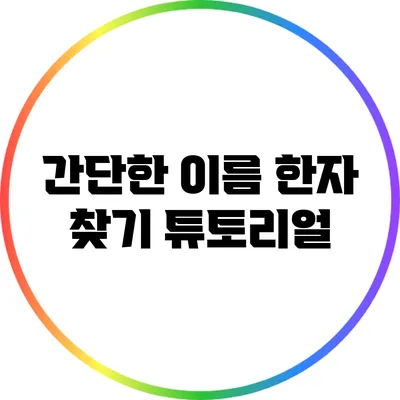 간단한 이름 한자 찾기 튜토리얼