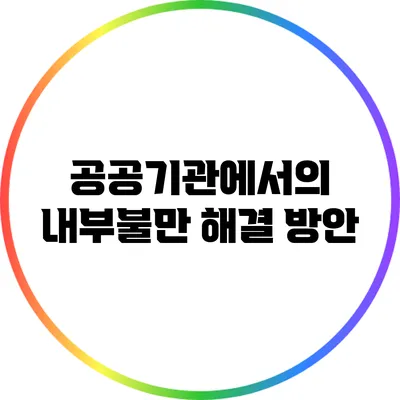 공공기관에서의
내부불만 해결 방안