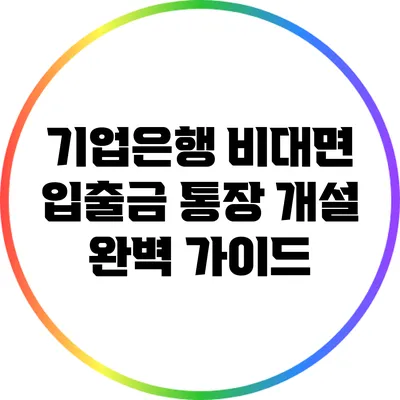 기업은행 비대면 입출금 통장 개설 완벽 가이드