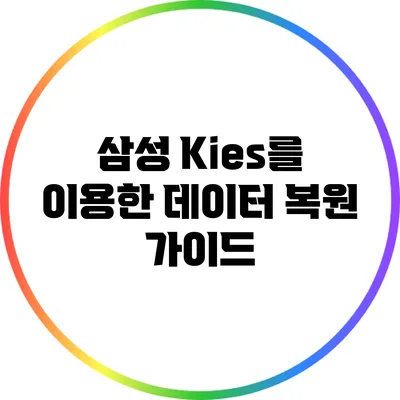 삼성 Kies를 이용한 데이터 복원 가이드