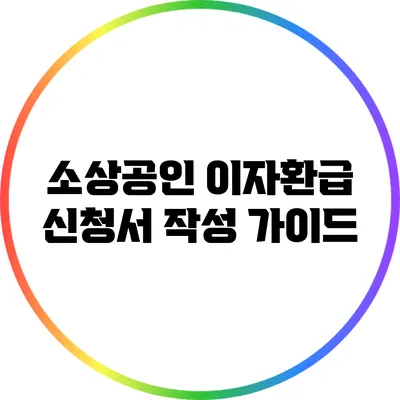 소상공인 이자환급
신청서 작성 가이드