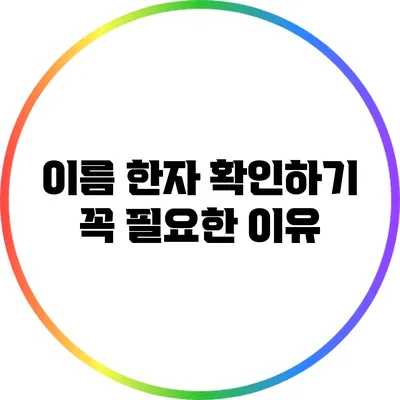 이름 한자 확인하기
꼭 필요한 이유