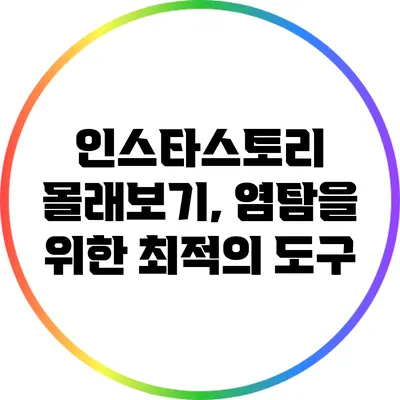 인스타스토리 몰래보기, 염탐을 위한 최적의 도구