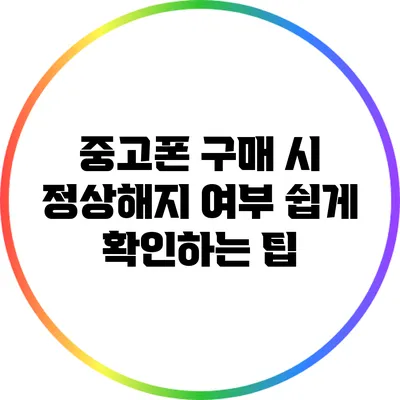 중고폰 구매 시 정상해지 여부 쉽게 확인하는 팁