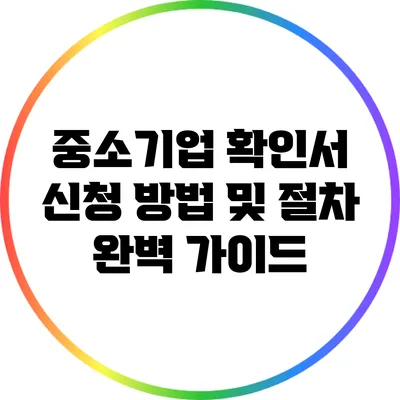 중소기업 확인서 신청 방법 및 절차 완벽 가이드