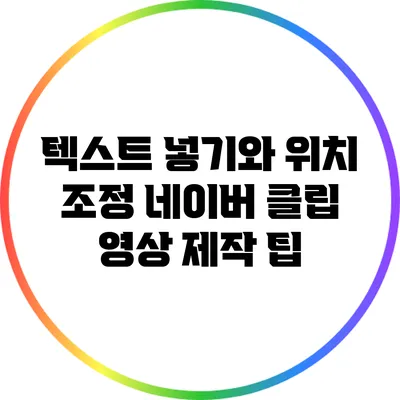 텍스트 넣기와 위치 조정 네이버 클립 영상 제작 팁