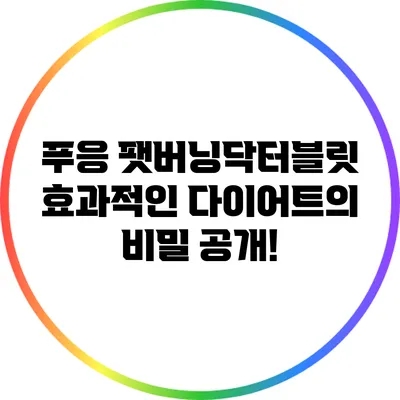 푸응 팻버닝닥터블릿 효과적인 다이어트의 비밀 공개!