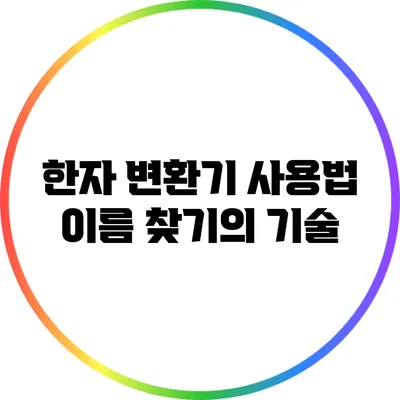 한자 변환기 사용법
이름 찾기의 기술