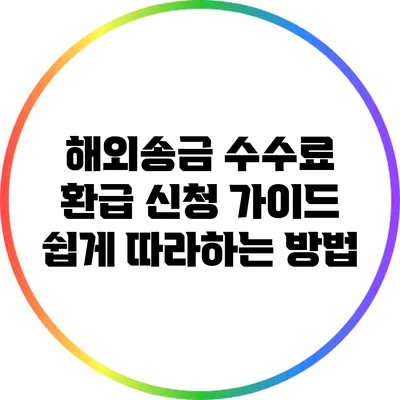 해외송금 수수료 환급 신청 가이드 쉽게 따라하는 방법