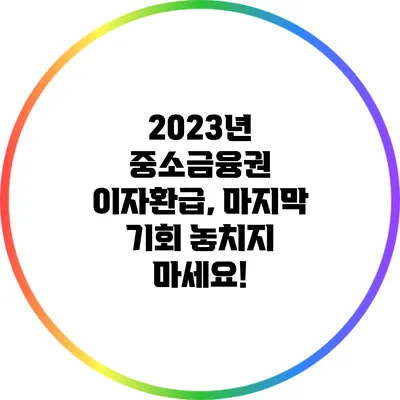 2023년 중소금융권 이자환급, 마지막 기회 놓치지 마세요!