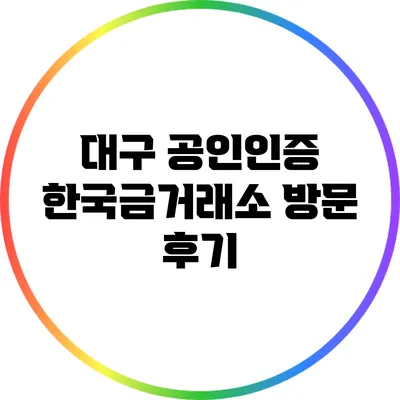 대구 공인인증 한국금거래소 방문 후기