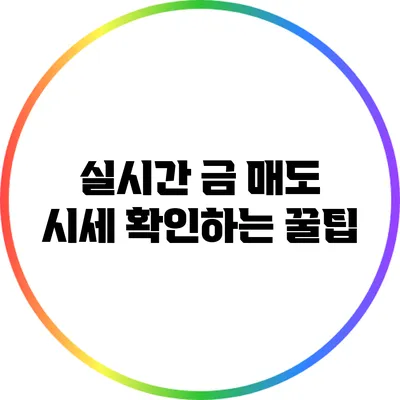 실시간 금 매도
시세 확인하는 꿀팁