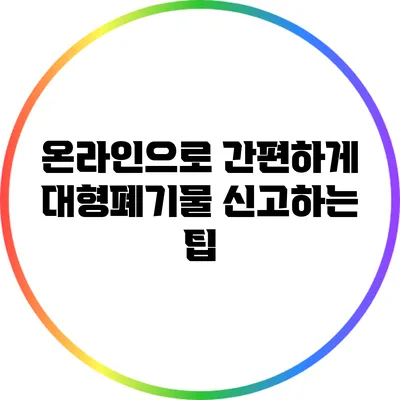 온라인으로 간편하게 대형폐기물 신고하는 팁