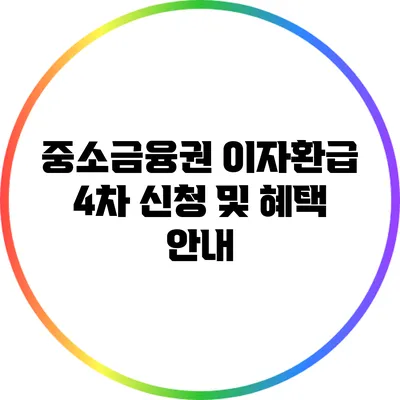 중소금융권 이자환급 4차 신청 및 혜택 안내