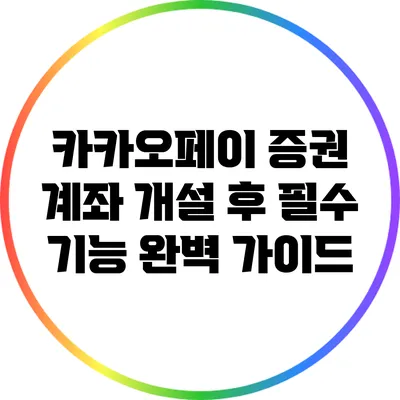 카카오페이 증권 계좌 개설 후 필수 기능 완벽 가이드